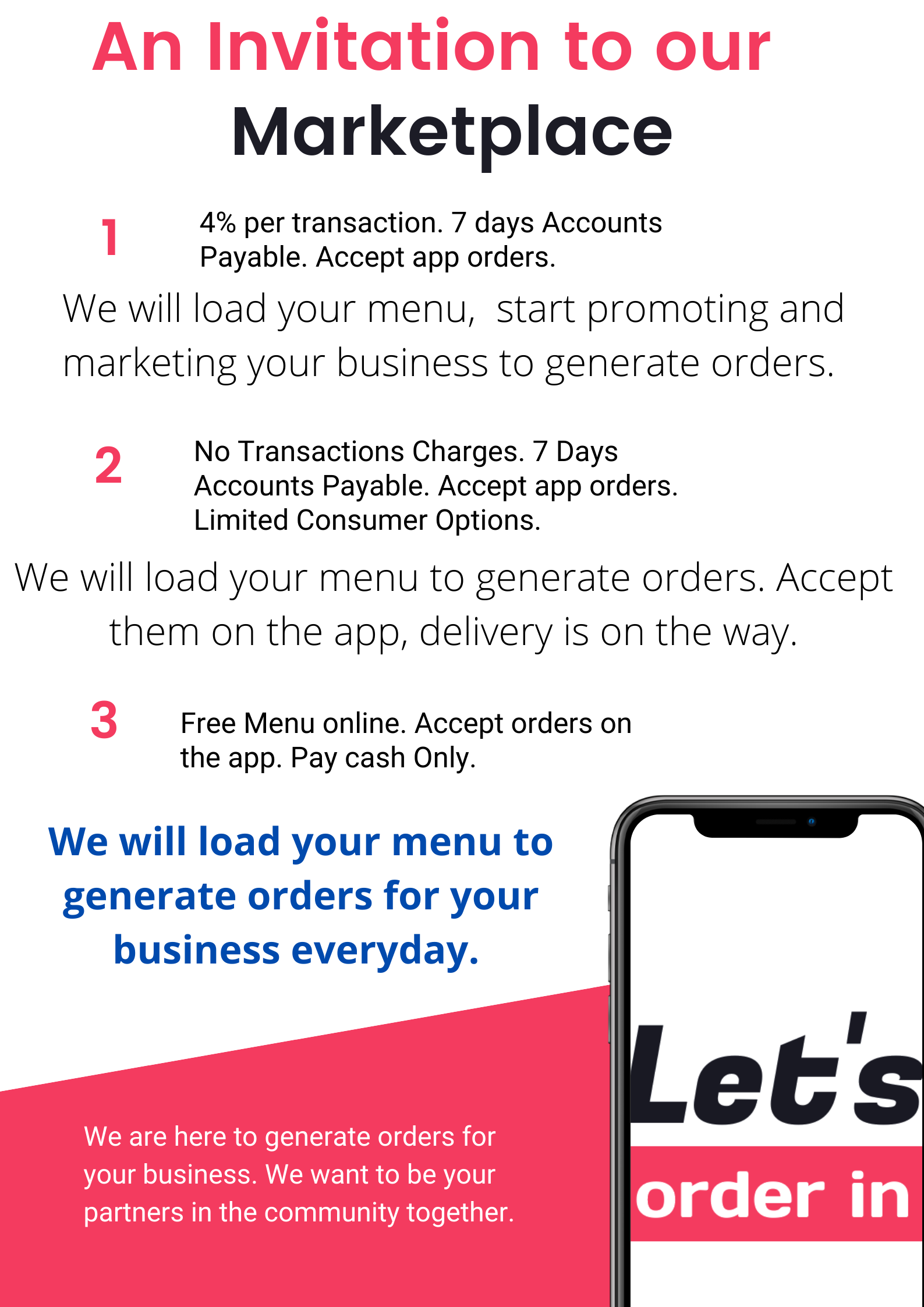 An Invitation to our
Marketplace

1

4% per transaction. 7 days Accounts Payable. Accept app orders.

We will load your menu,  start promoting and marketing your business to generate orders.

2

No Transactions Charges. 7 Days Accounts Payable. Accept app orders. Limited Consumer Options.

We will load your menu to generate orders. Accept them on the app, delivery is on the way.

3

Free Menu online. Accept orders on the app. Pay cash Only.

We will load your menu to generate orders for your business everyday.

We are here to generate orders for your business. We want to be your partners in the community together.

Let's
order in